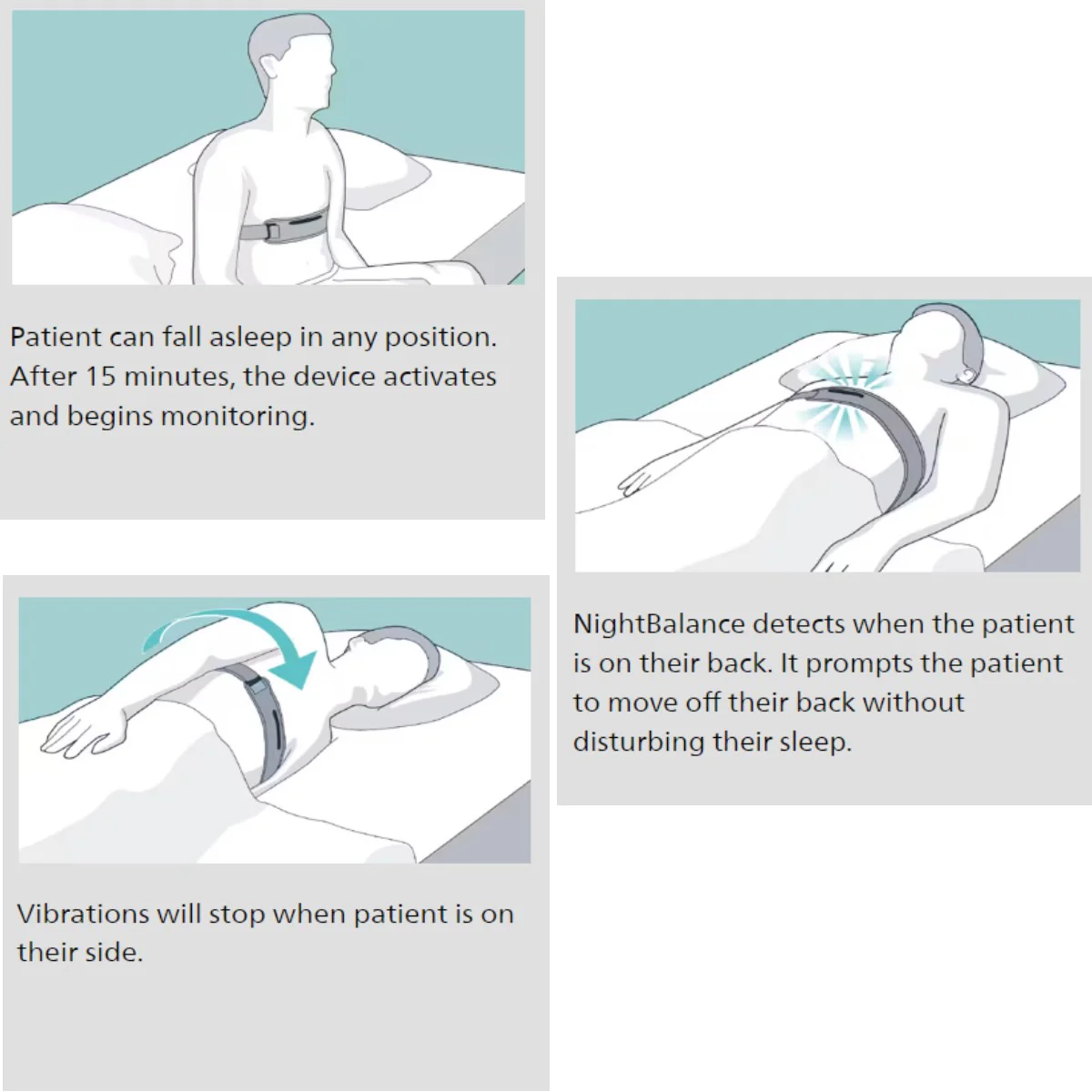 Patient can fall asleep in any position. After 15 minutes, the device activates and begins monitoring.

NightBalance detects when the patient is on their back. It prompts the patient to move off their back without disturbing their sleep.

Vibrations will stop when patient is on their side.